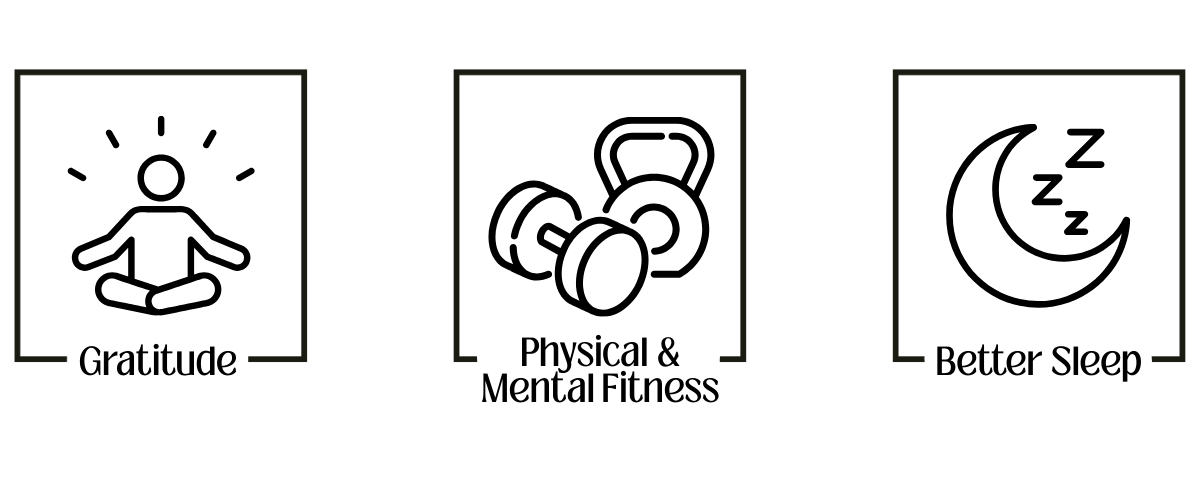 Gratitude

Physical & Mental Fitness

Z
Z
Z

Better Sleep